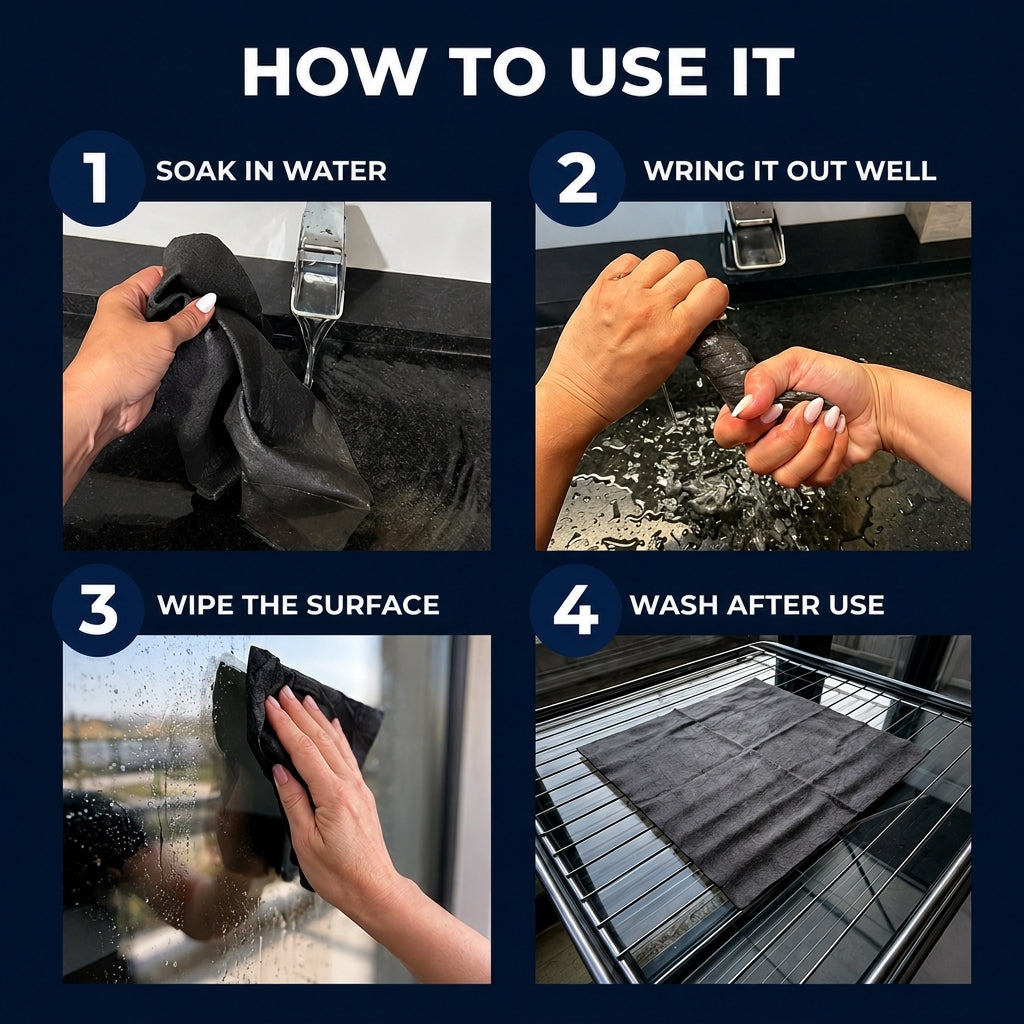 HOW TO USE IT

1 SOAK IN WATER

2 WRING IT OUT WELL

3 WIPE THE SURFACE

4 WASH AFTER USE